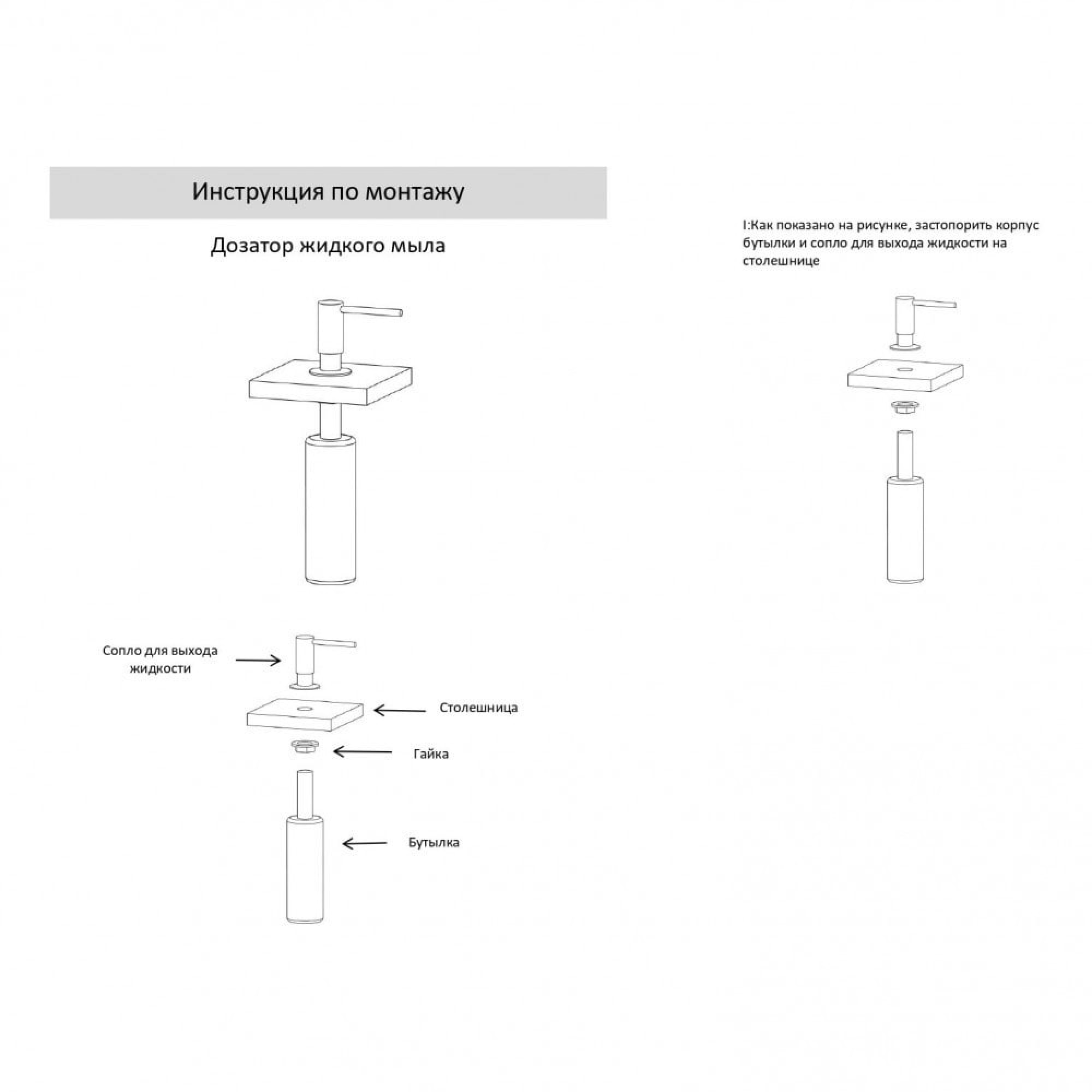 Инструкция по монтажу

Дозатор жидкого мыла

Сопло для выхода жидкости

Столешница

Гайка

Бутылка

I:Как показано на рисунке, застопорить корпус бутылки и сопло для выхода жидкости на столешнице