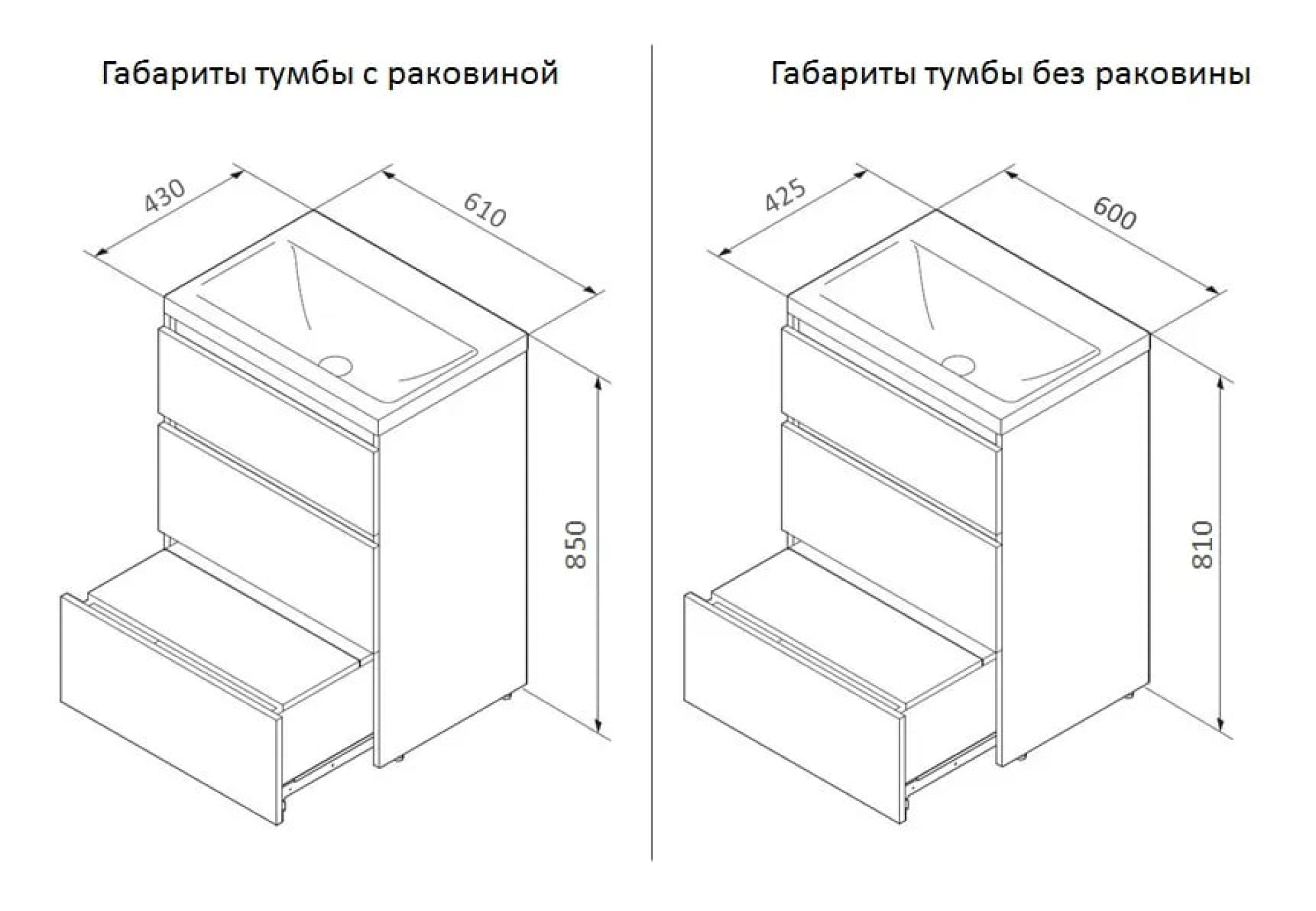 Габариты тумбы с раковиной

430

610

850

Габариты тумбы без раковины

425

600

810