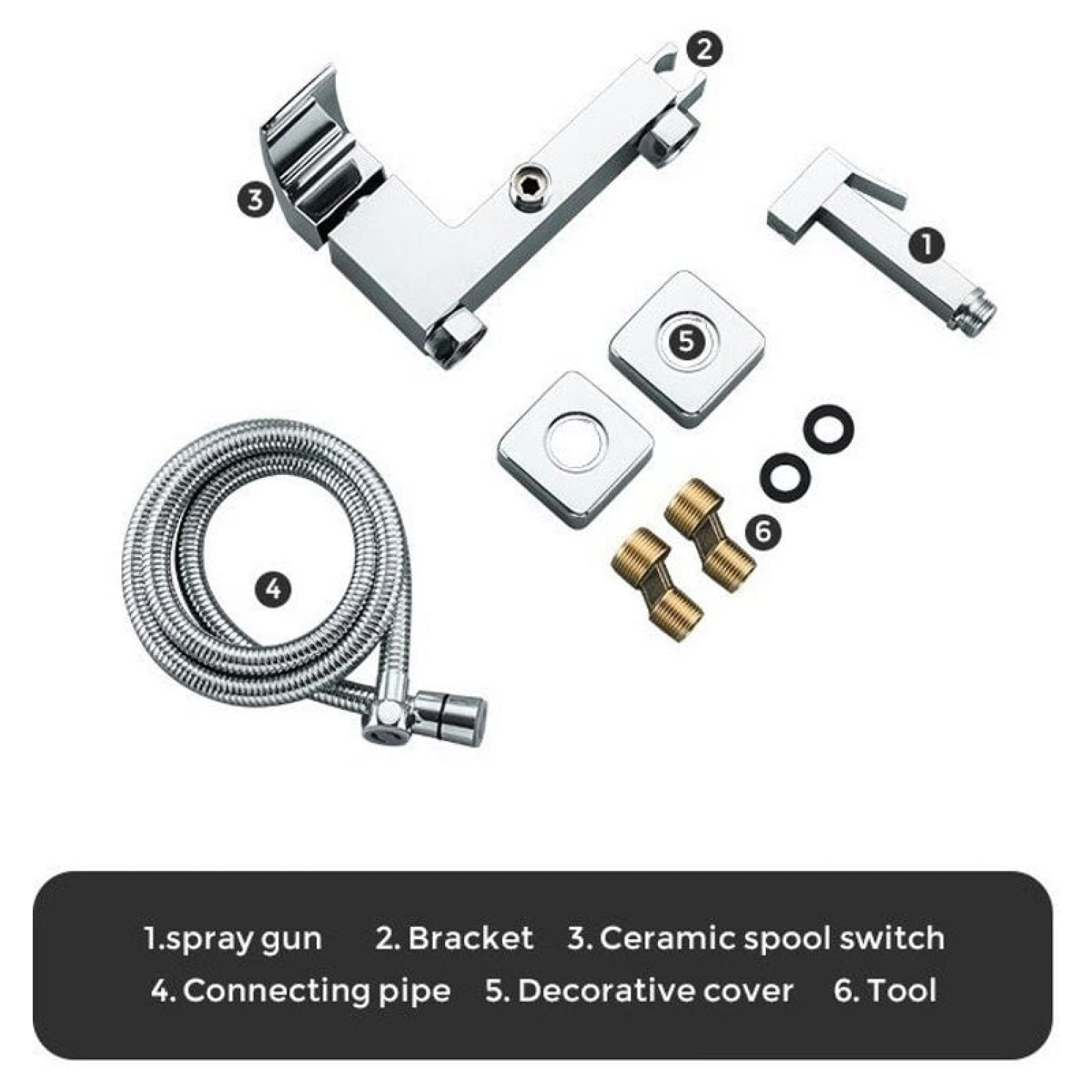 2

3

1

5

6

4

1.spray gun 2. Bracket 3. Ceramic spool switch
4. Connecting pipe 5. Decorative cover 6. Tool