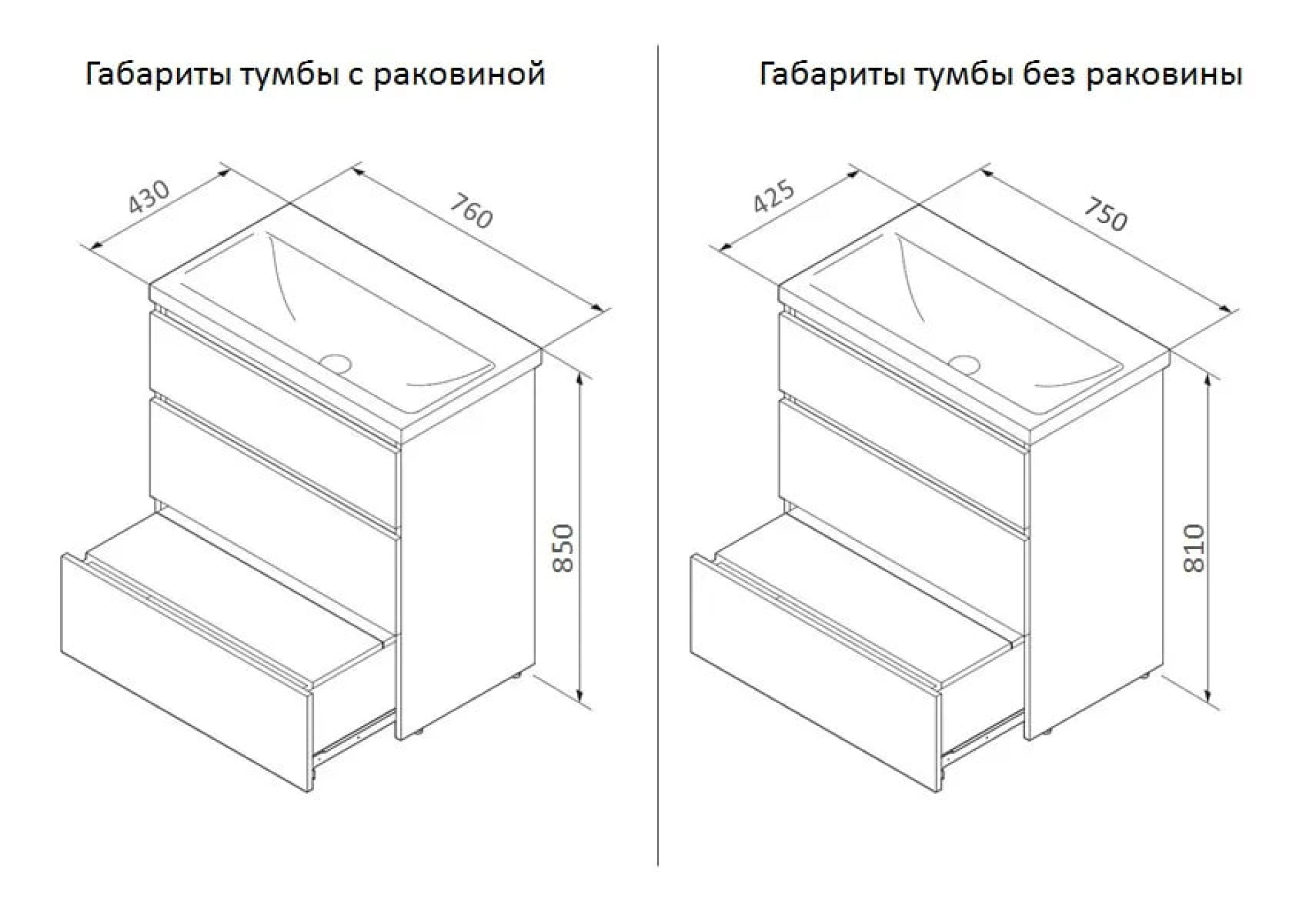 Габариты тумбы с раковиной

430

760

850

Габариты тумбы без раковины

425

750

810