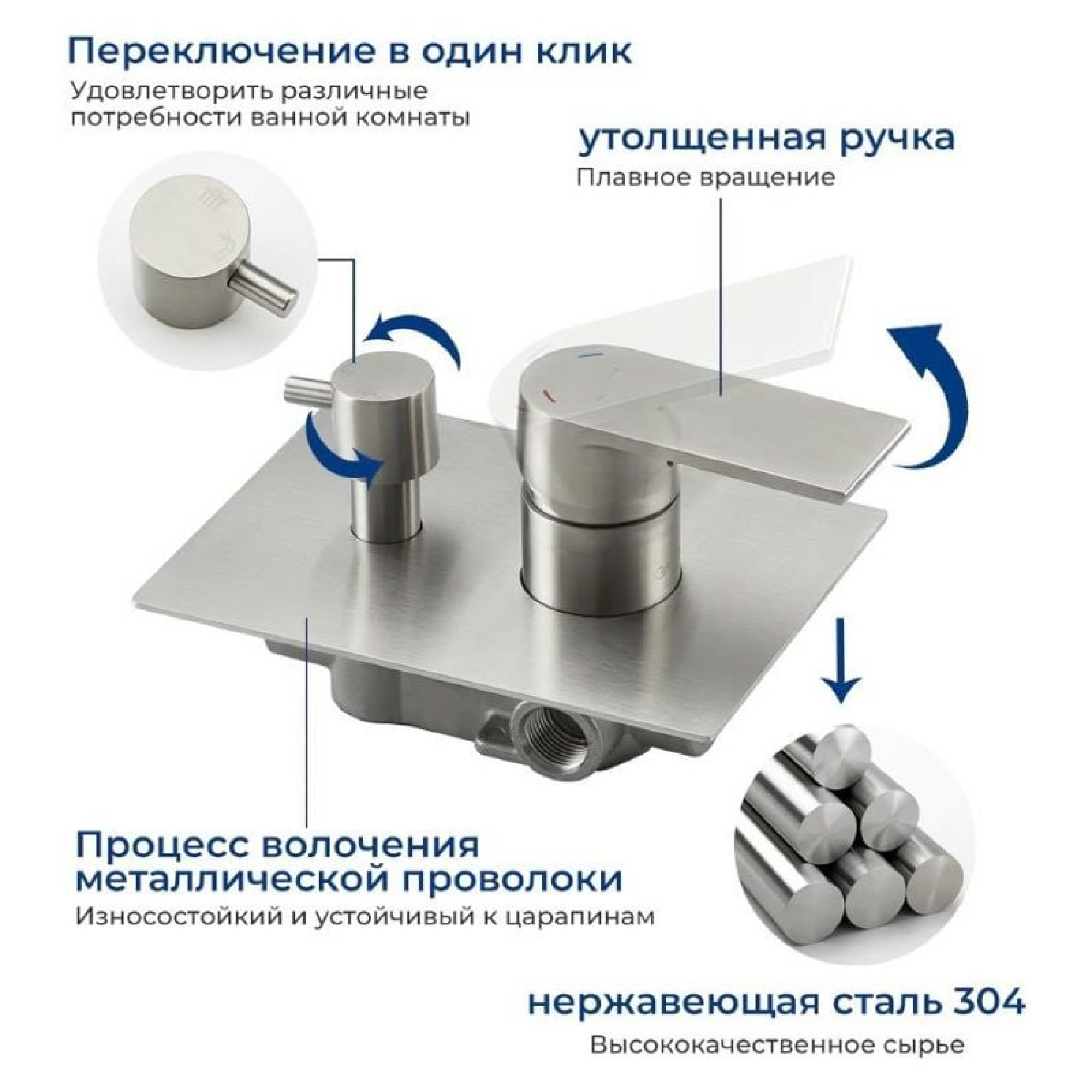 Переключение в один клик
Удовлетворить различные потребности ванной комнаты

утолщенная ручка
Плавное вращение

Процесс волочения металлической проволоки
Износостойкий и устойчивый к царапинам

нержавеющая сталь 304
Высококачественное сырье