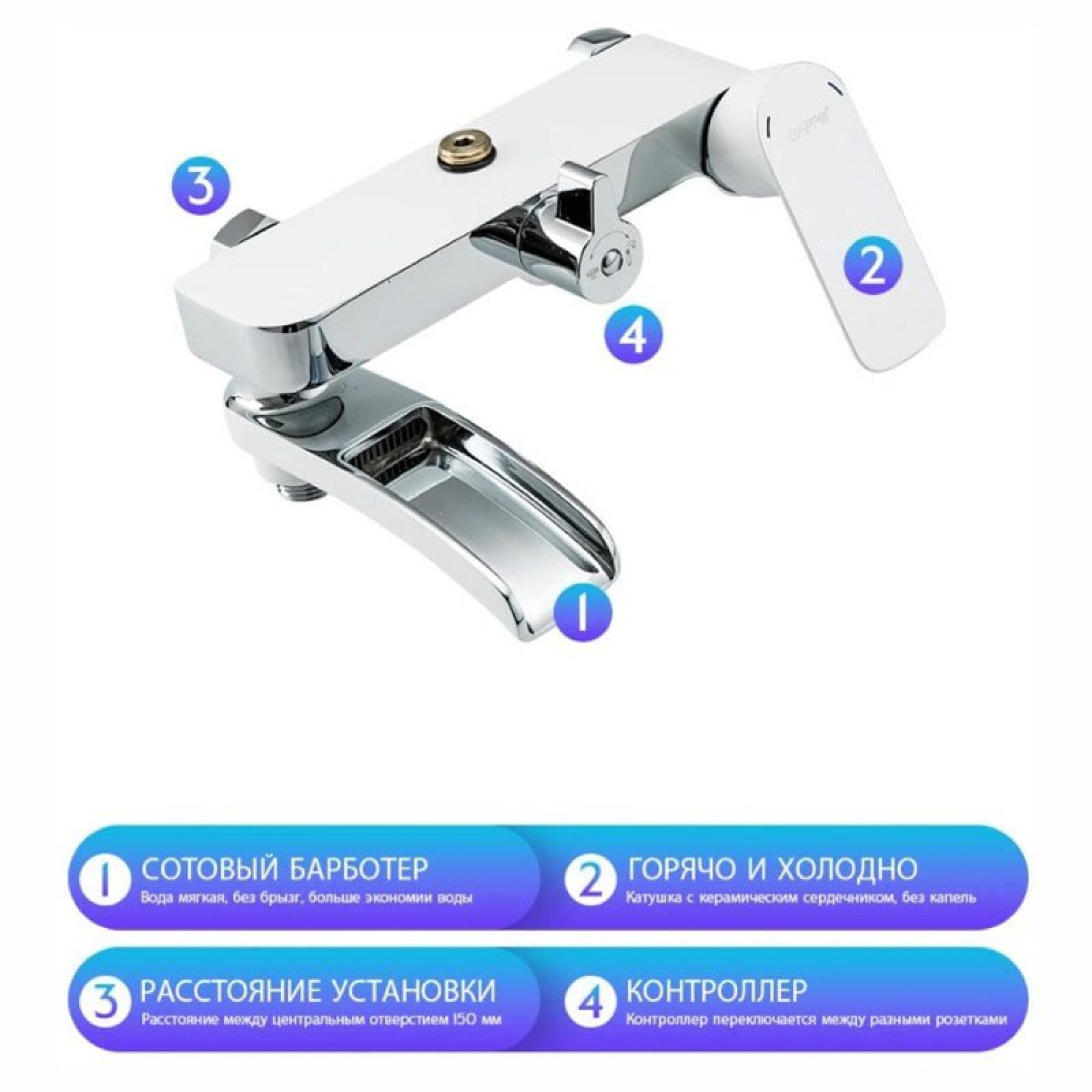 3

2

4

1

1 СОТОВЫЙ БАРБОТЕР
Вода мягкая, без брызг, больше экономии воды

2 ГОРЯЧО И ХОЛОДНО
Катушка с керамическим сердечником, без капель

3 РАССТОЯНИЕ УСТАНОВКИ
Расстояние между центральным отверстием 150 мм

4 КОНТРОЛЛЕР
Контроллер переключается между разными розетками