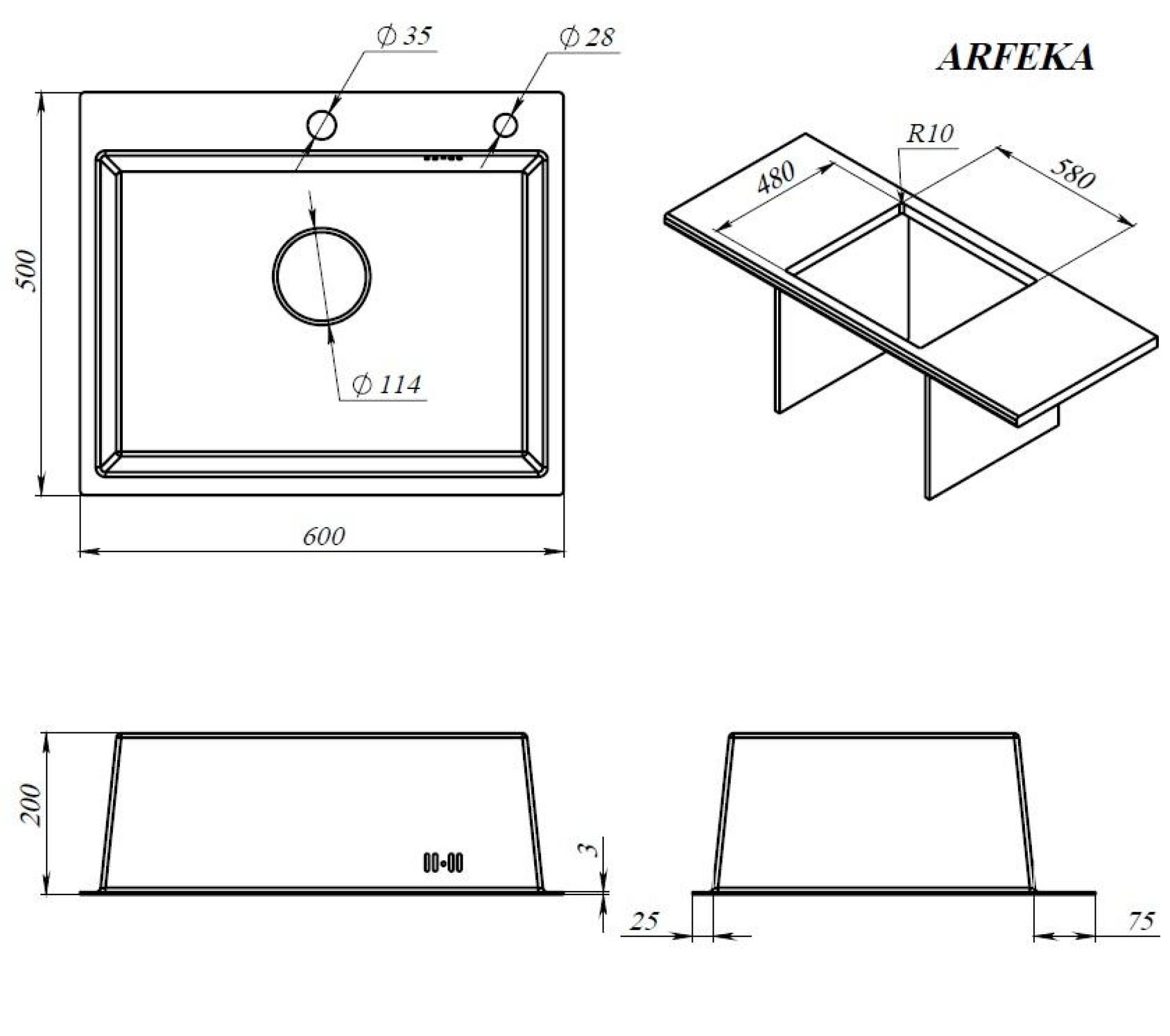 $\phi$ 35

$\phi$ 28

ARFEKA

500

$\phi$ 114

600

R10

480

580

200

3

25

75