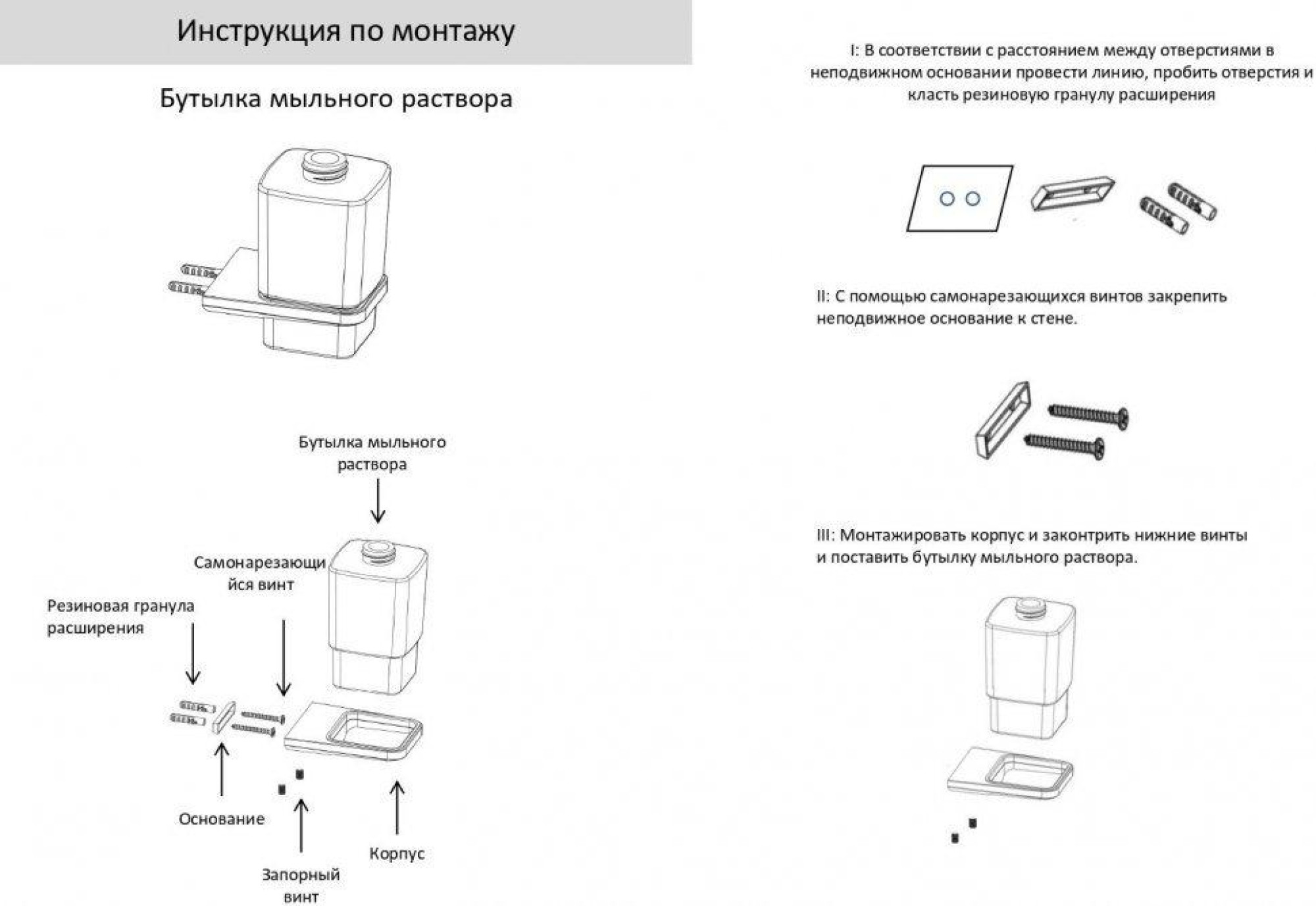 Инструкция по монтажу

Бутылка мыльного раствора

Бутылка мыльного раствора

Самонарезающийся винт

Резиновая гранула расширения

Основание

Запорный винт

Корпус

I: В соответствии с расстоянием между отверстиями в неподвижном основании провести линию, пробить отверстия и класть резиновую гранулу расширения

II: С помощью самонарезающихся винтов закрепить неподвижное основание к стене.

III: Монтажировать корпус и законтрить нижние винты и поставить бутылку мыльного раствора.