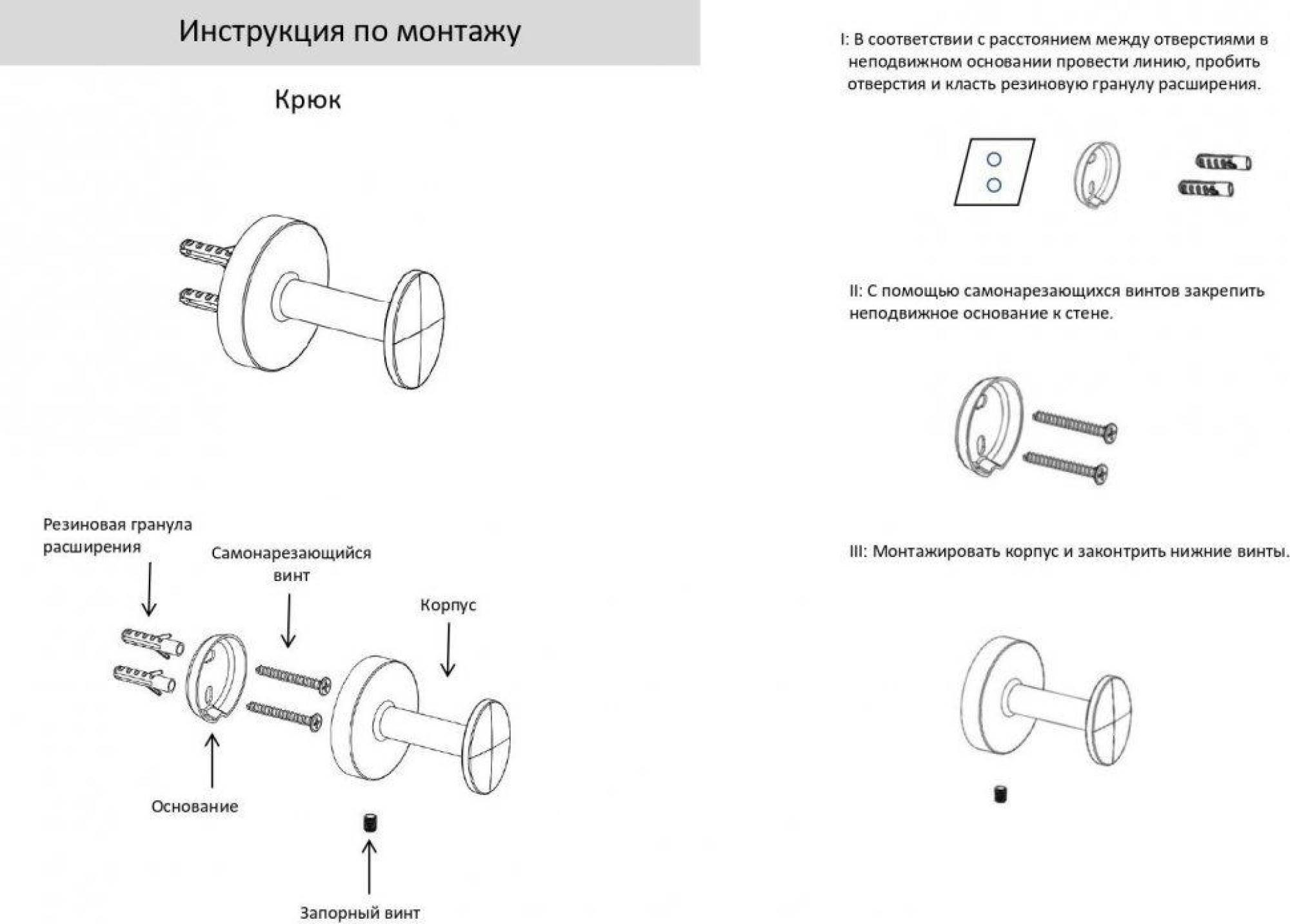 Инструкция по монтажу

Крюк

Резиновая гранула расширения

Самонарезающийся винт

Корпус

Основание

Запорный винт

I: В соответствии с расстоянием между отверстиями в неподвижном основании провести линию, пробить отверстия и класть резиновую гранулу расширения.

II: С помощью самонарезающихся винтов закрепить неподвижное основание к стене.

III: Монтажировать корпус и законтрить нижние винты.