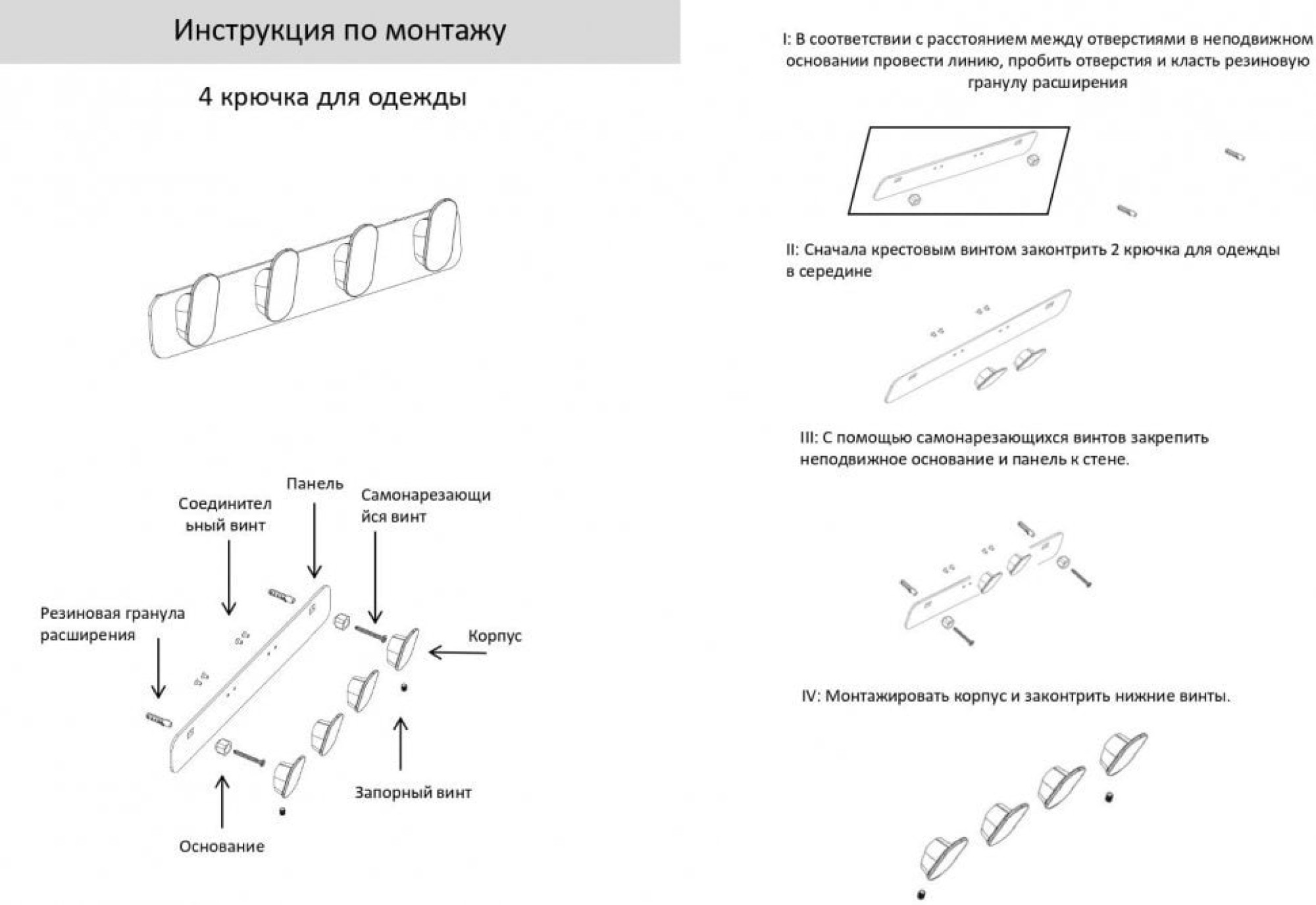 Инструкция по монтажу

4 крючка для одежды

Панель

Соединительный винт

Самонарезающийся винт

Резиновая гранула расширения

Корпус

Запорный винт

Основание

I: В соответствии с расстоянием между отверстиями в неподвижном основании провести линию, пробить отверстия и класть резиновую гранулу расширения

II: Сначала крестовым винтом законтрить 2 крючка для одежды в середине

III: С помощью самонарезающихся винтов закрепить неподвижное основание и панель к стене.

IV: Монтажировать корпус и законтрить нижние винты.