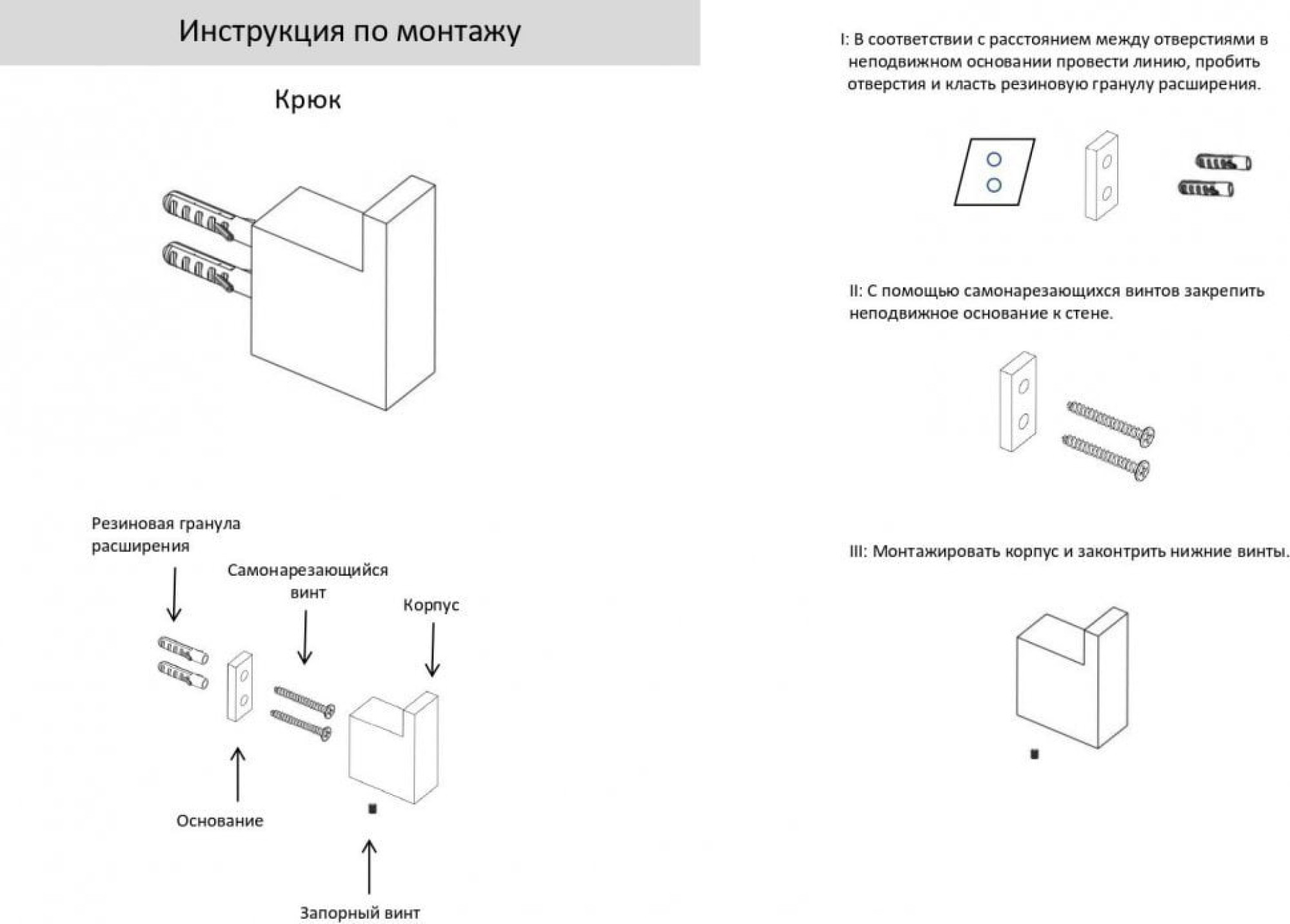 Инструкция по монтажу

Крюк

Резиновая гранула расширения

Самонарезающийся винт

Корпус

Основание

Запорный винт

I: В соответствии с расстоянием между отверстиями в неподвижном основании провести линию, пробить отверстия и класть резиновую гранулу расширения.

II: С помощью самонарезающихся винтов закрепить неподвижное основание к стене.

III: Монтажировать корпус и законтрить нижние винты.