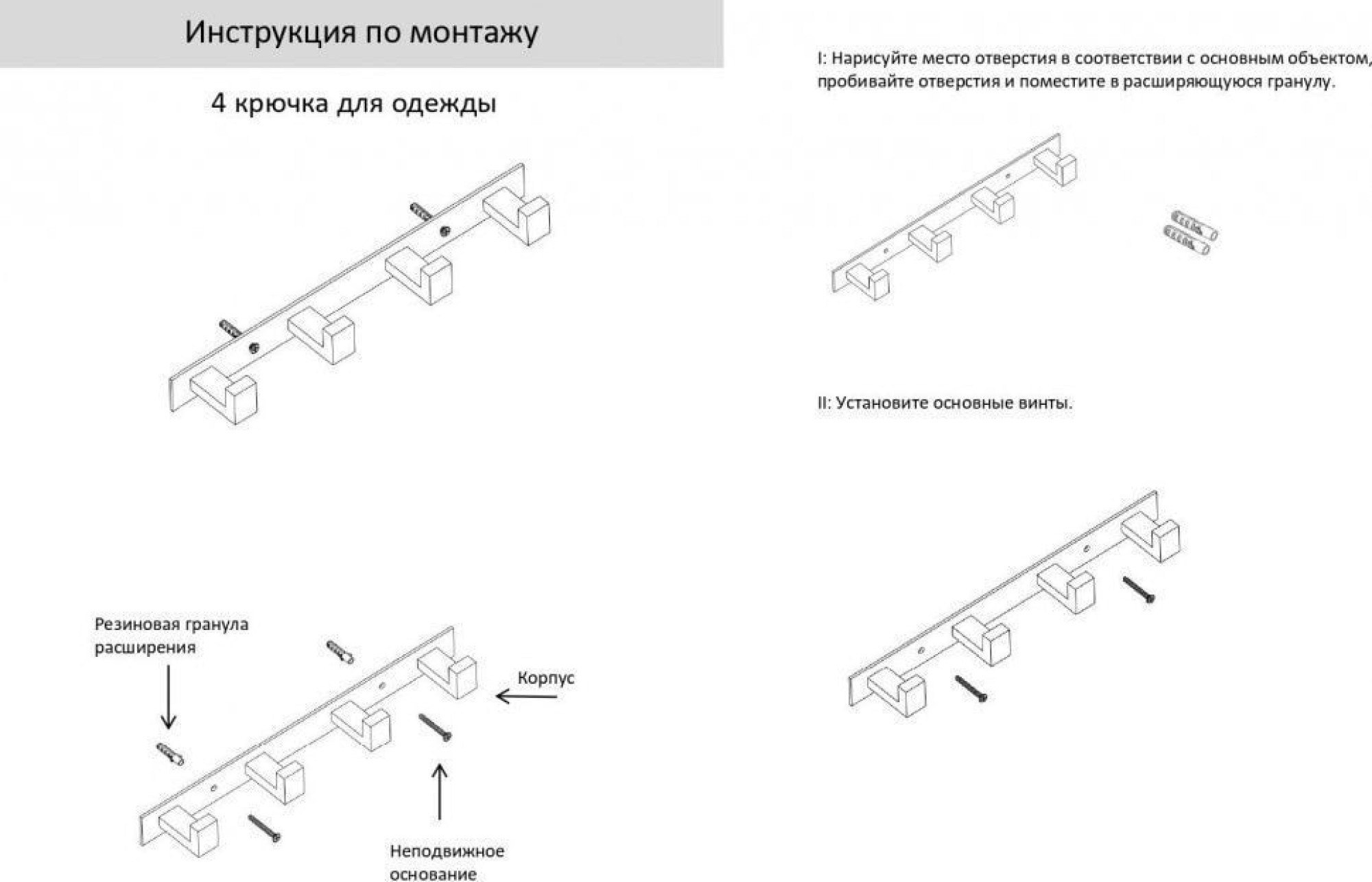 Инструкция по монтажу

4 крючка для одежды

Резиновая гранула расширения

Корпус

Неподвижное основание

I: Нарисуйте место отверстия в соответствии с основным объектом, пробивайте отверстия и поместите в расширяющуюся гранулу.

II: Установите основные винты.