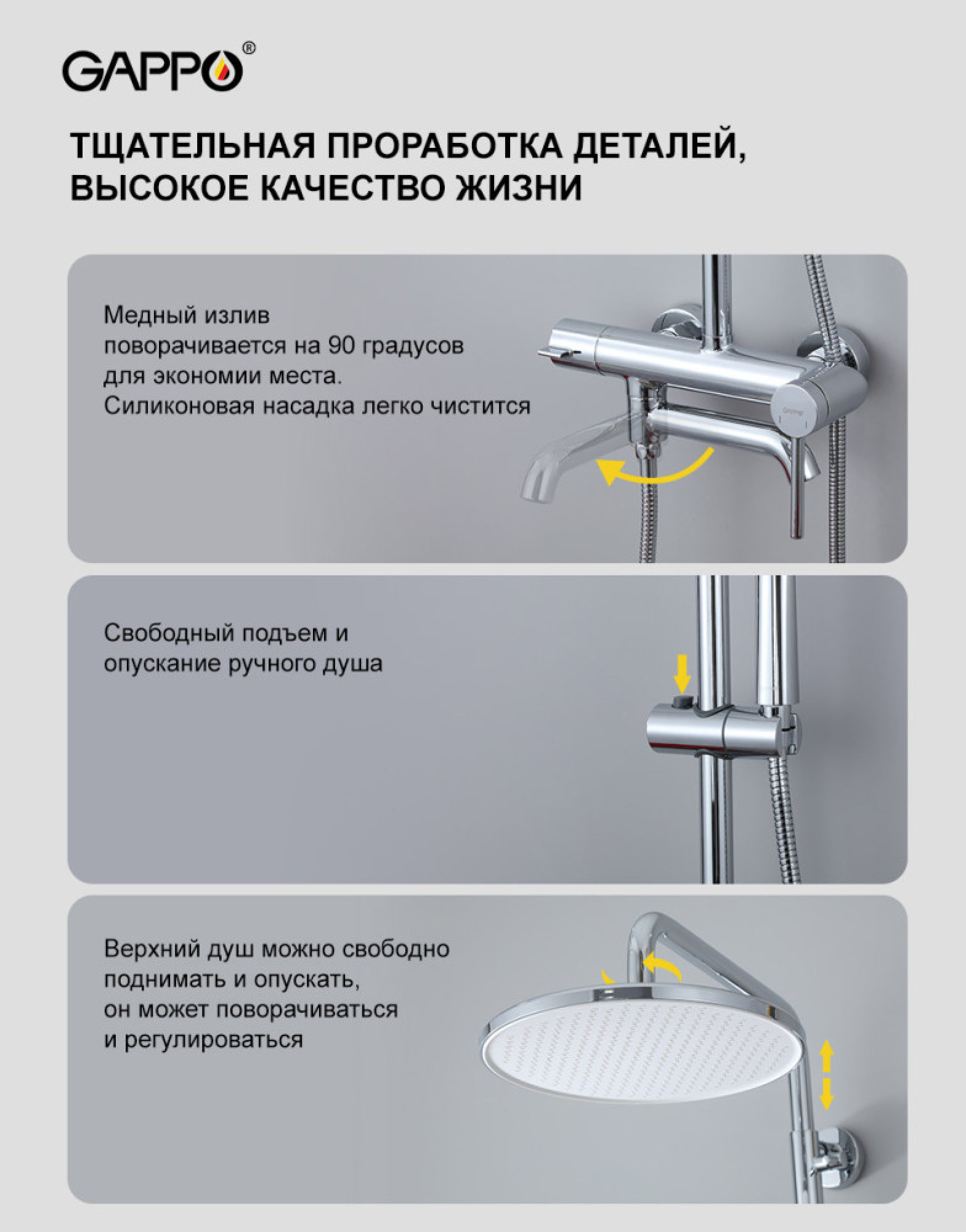 GAPPO®

ТЩАТЕЛЬНАЯ ПРОРАБОТКА ДЕТАЛЕЙ, ВЫСОКОЕ КАЧЕСТВО ЖИЗНИ

Медный излив поворачивается на 90 градусов для экономии места. Силиконовая насадка легко чистится

Свободный подъем и опускание ручного душа

Верхний душ можно свободно поднимать и опускать, он может поворачиваться и регулироваться