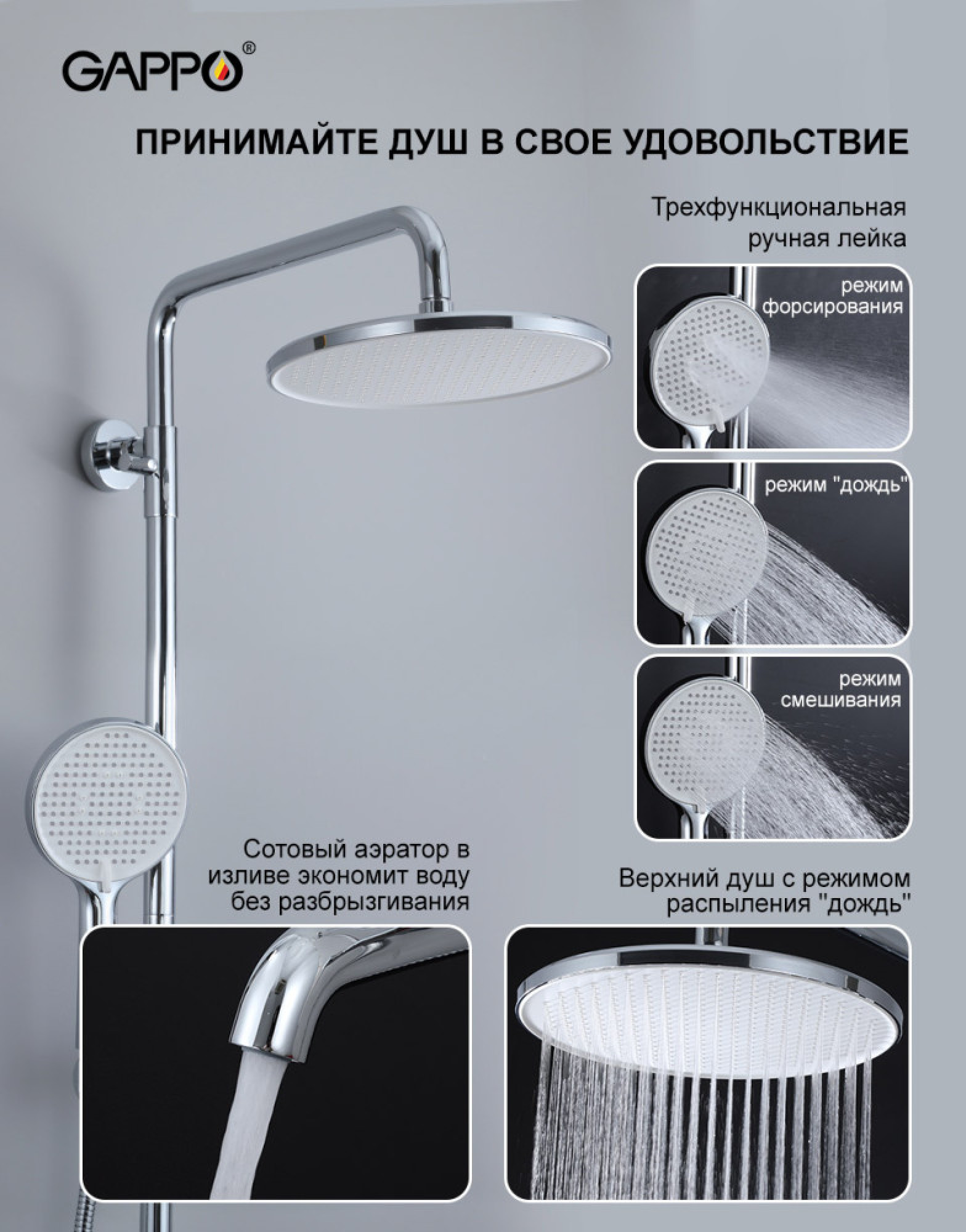 GAPPO®

ПРИНИМАЙТЕ ДУШ В СВОЕ УДОВОЛЬСТВИЕ

Трехфункциональная ручная лейка

режим форсирования

режим "дождь"

режим смешивания

Сотовый аэратор в изливе экономит воду без разбрызгивания

Верхний душ с режимом распыления "дождь"