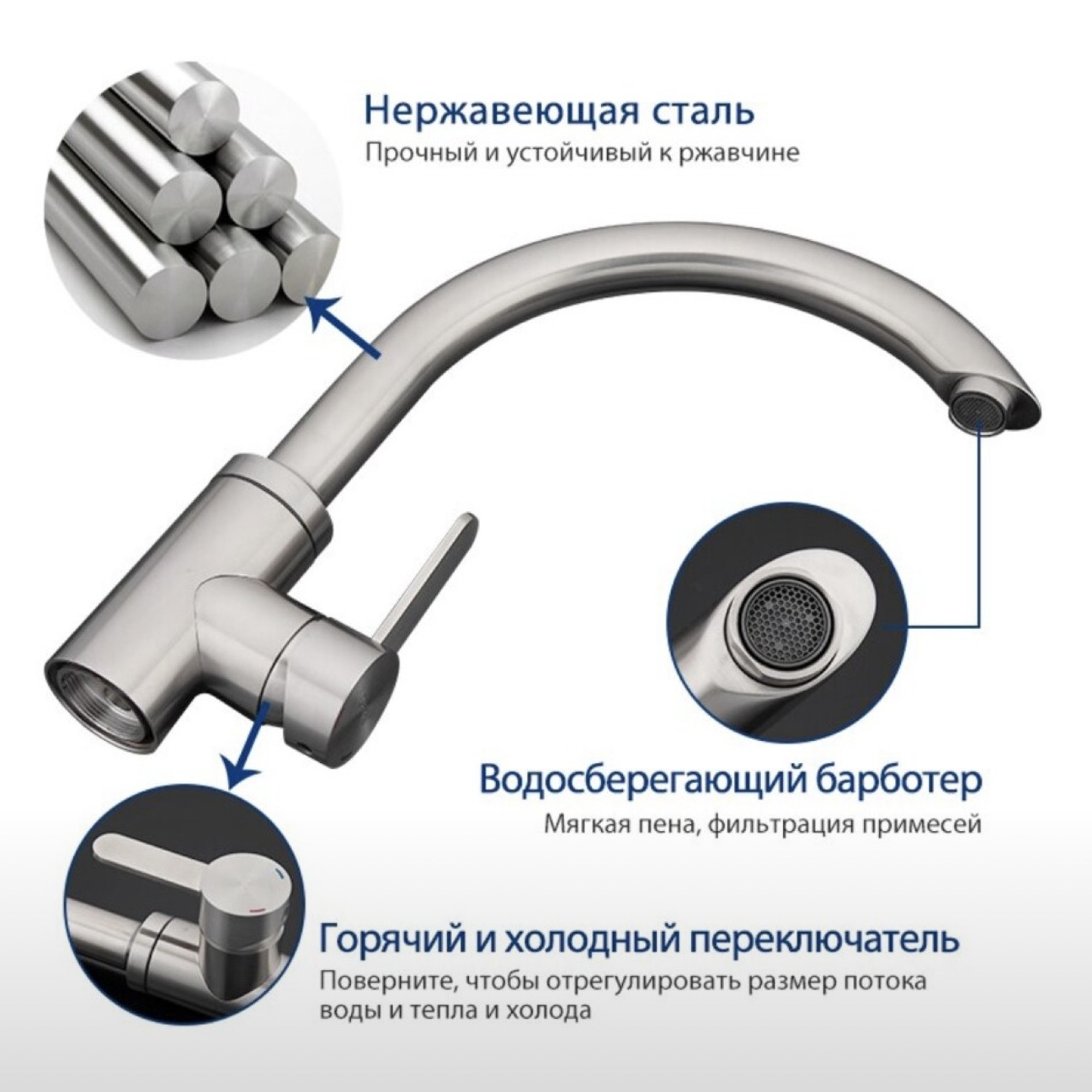 Нержавеющая сталь
Прочный и устойчивый к ржавчине

Водосберегающий барботер
Мягкая пена, фильтрация примесей

Горячий и холодный переключатель
Поверните, чтобы отрегулировать размер потока воды и тепла и холода