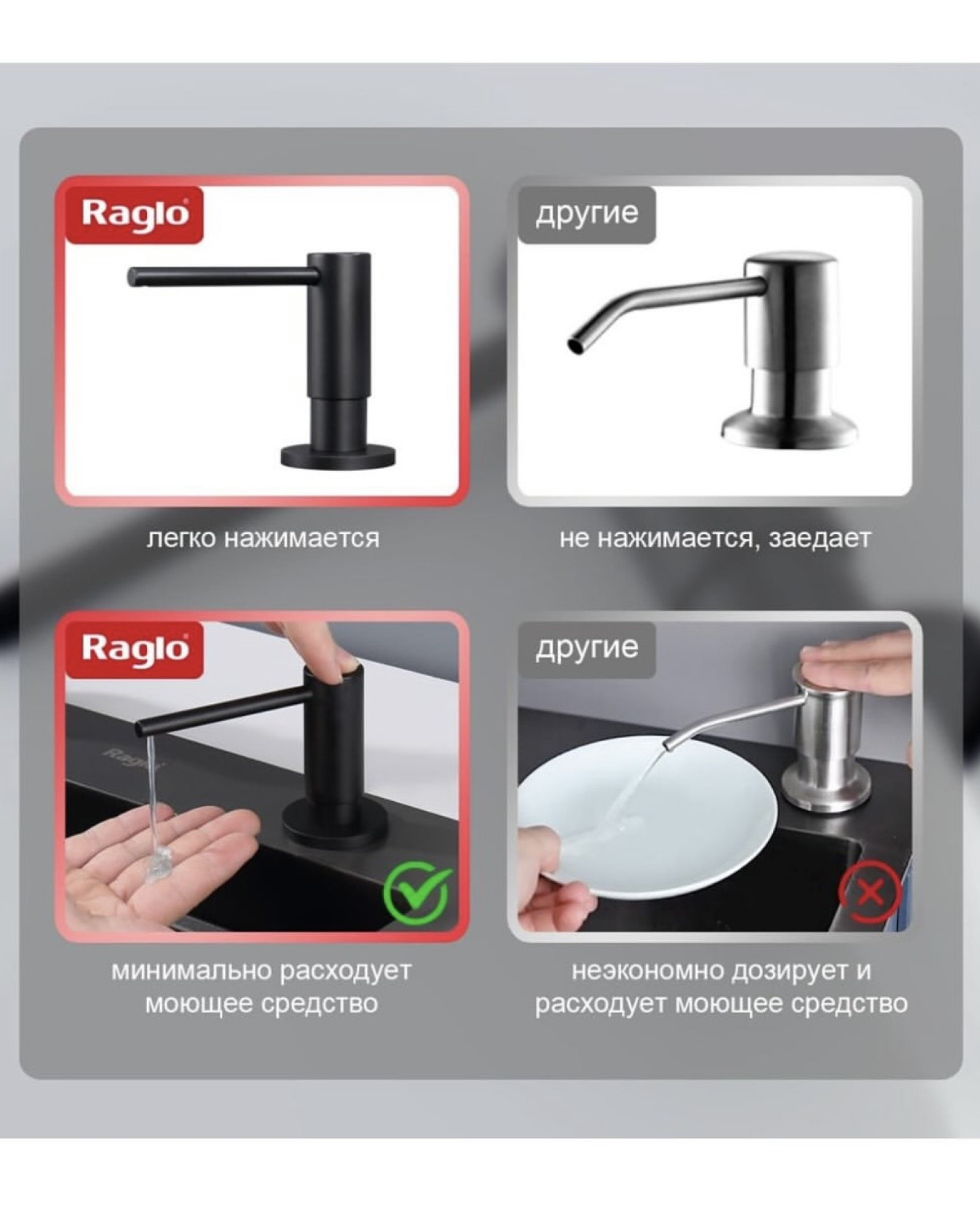 Raglo

другие

легко нажимается

не нажимается, заедает

Raglo

Raglo

другие

минимально расходует моющее средство

неэкономно дозирует и расходует моющее средство