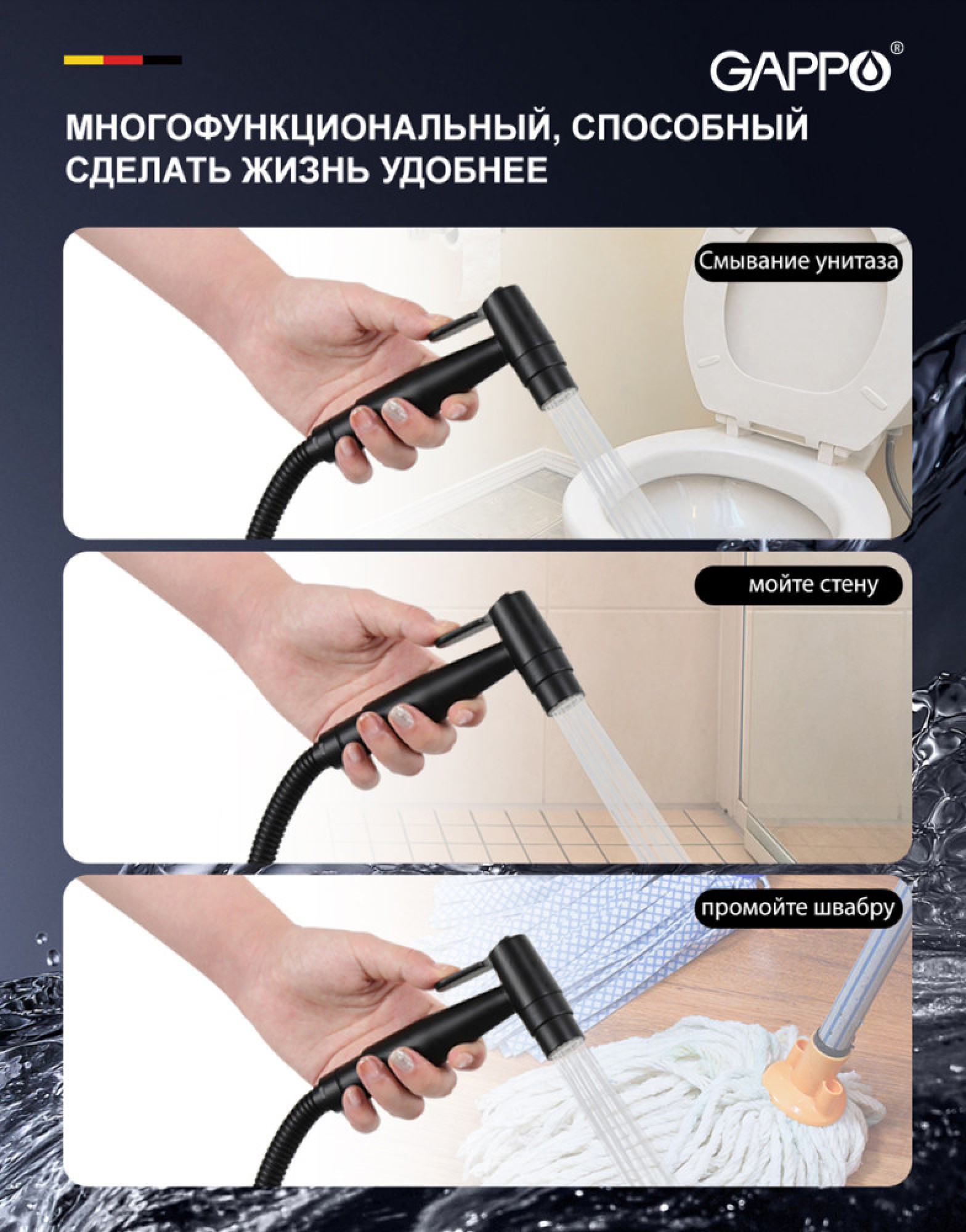 GAPPO®

МНОГОФУНКЦИОНАЛЬНЫЙ, СПОСОБНЫЙ СДЕЛАТЬ ЖИЗНЬ УДОБНЕЕ

Смывание унитаза

мойте стену

промойте швабру