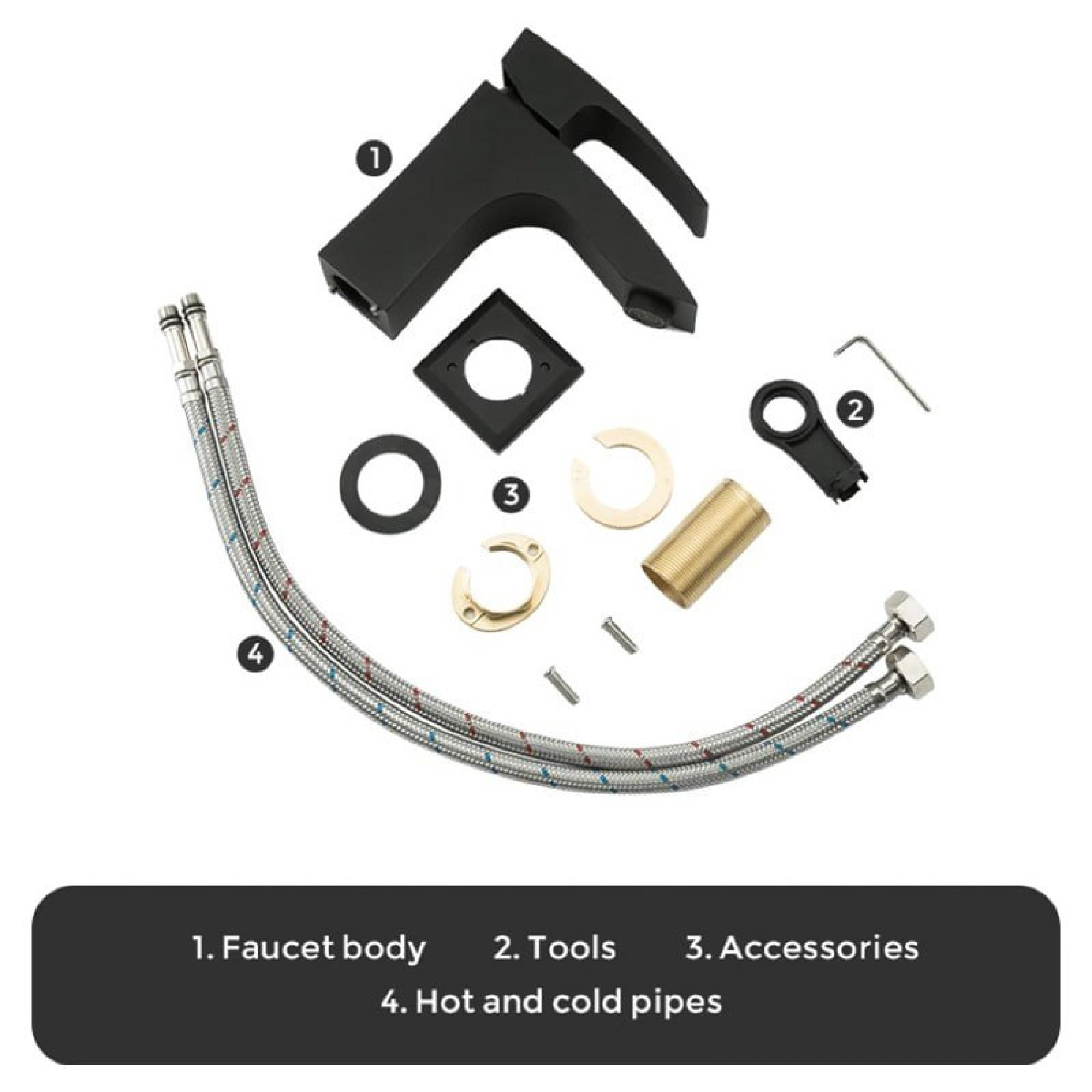 1

2

3

4

1. Faucet body 2. Tools 3. Accessories
4. Hot and cold pipes